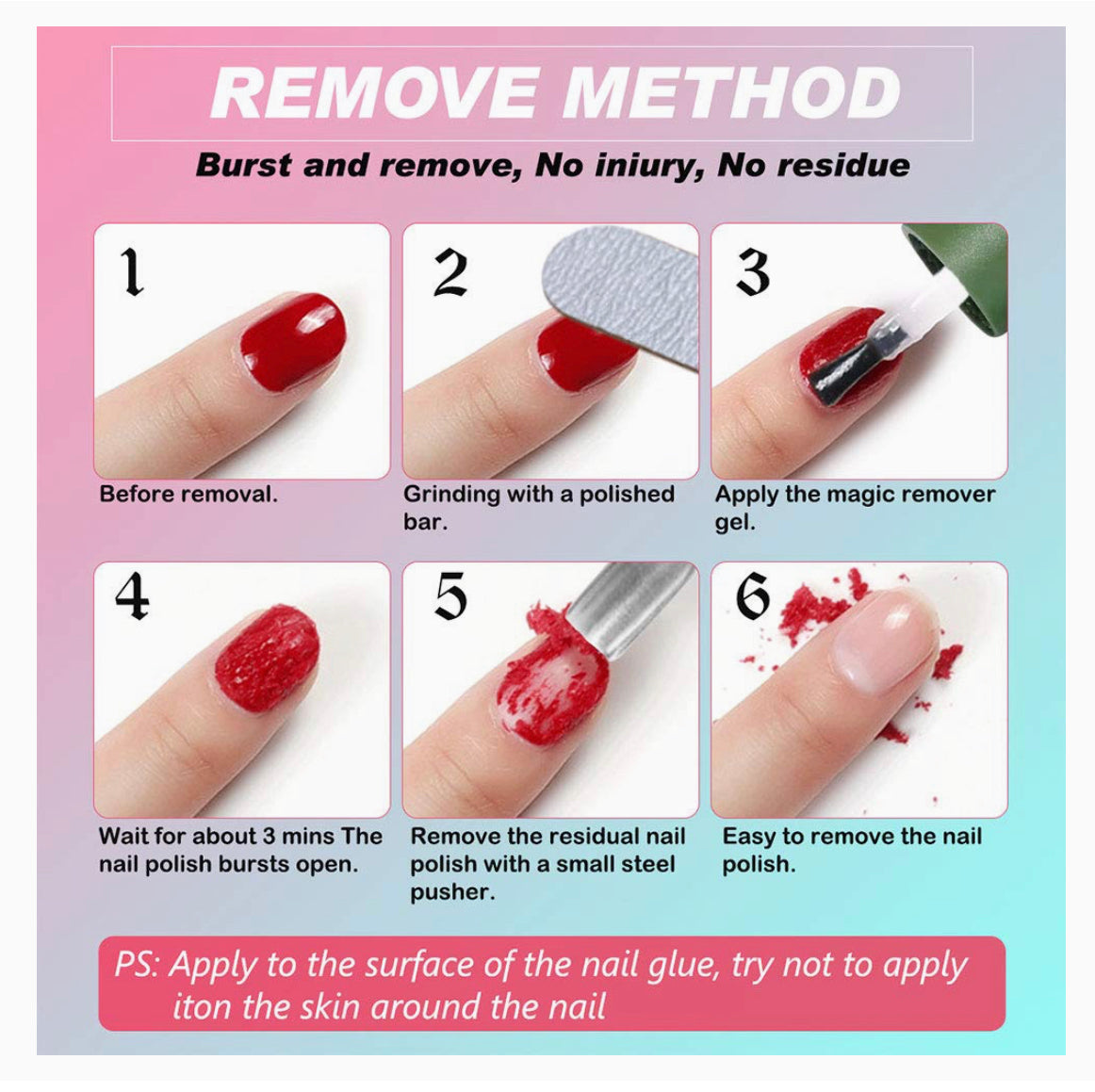 REMOVE METHOD

Burst and remove, No iniury, No residue

1

Before removal.

2

Grinding with a polished bar.

3

Apply the magic remover gel.

4

Wait for about 3 mins The nail polish bursts open.

5

Remove the residual nail polish with a small steel pusher.

6

Easy to remove the nail polish.

PS: Apply to the surface of the nail glue, try not to apply iton the skin around the nail