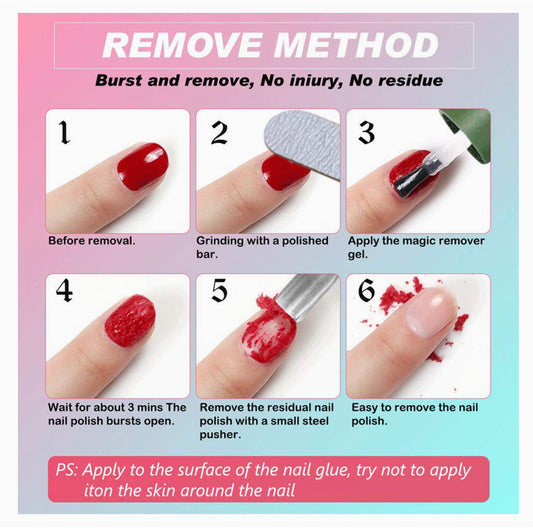 REMOVE METHOD

Burst and remove, No iniury, No residue

1

Before removal.

2

Grinding with a polished bar.

3

Apply the magic remover gel.

4

Wait for about 3 mins The nail polish bursts open.

5

Remove the residual nail polish with a small steel pusher.

6

Easy to remove the nail polish.

PS: Apply to the surface of the nail glue, try not to apply iton the skin around the nail